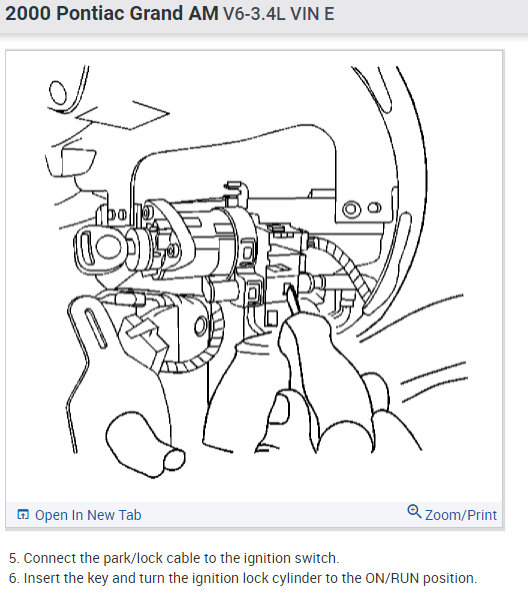 2000 Pontiac Grand AM V6-3.4L VIN E

Open In New Tab

Zoom/Print

5. Connect the park/lock cable to the ignition switch.
6. Insert the key and turn the ignition lock cylinder to the ON/RUN position.