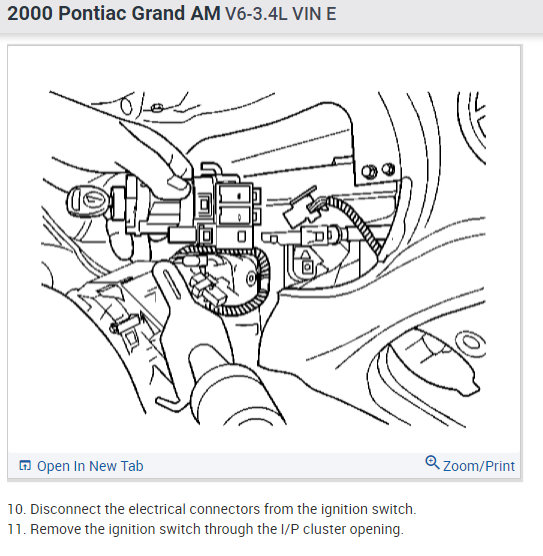 2000 Pontiac Grand AM V6-3.4L VIN E

Open In New Tab

Zoom/Print

10. Disconnect the electrical connectors from the ignition switch.
11. Remove the ignition switch through the I/P cluster opening.