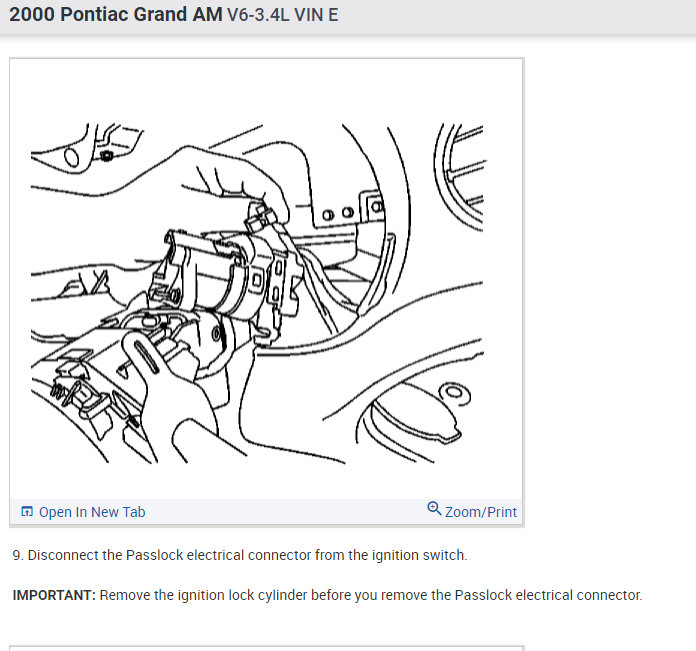 2000 Pontiac Grand AM V6-3.4L VIN E

Open In New Tab

Zoom/Print

9. Disconnect the Passlock electrical connector from the ignition switch.

IMPORTANT: Remove the ignition lock cylinder before you remove the Passlock electrical connector.