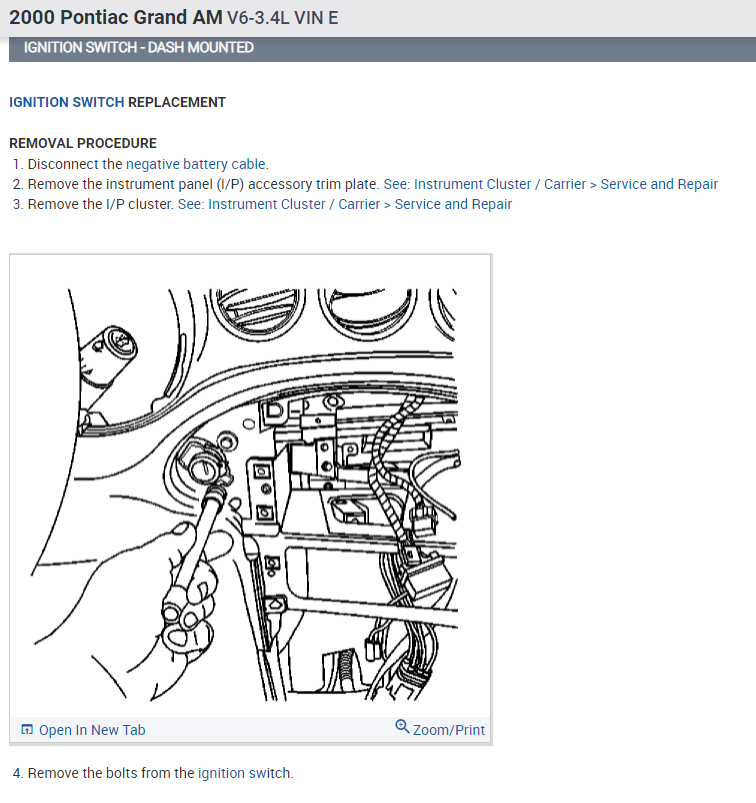 2000 Pontiac Grand AM V6-3.4L VIN E

IGNITION SWITCH - DASH MOUNTED

IGNITION SWITCH REPLACEMENT

REMOVAL PROCEDURE
1. Disconnect the negative battery cable.
2. Remove the instrument panel (I/P) accessory trim plate. See: Instrument Cluster / Carrier > Service and Repair
3. Remove the I/P cluster. See: Instrument Cluster / Carrier > Service and Repair

Open In New Tab
Zoom/Print

4. Remove the bolts from the ignition switch.