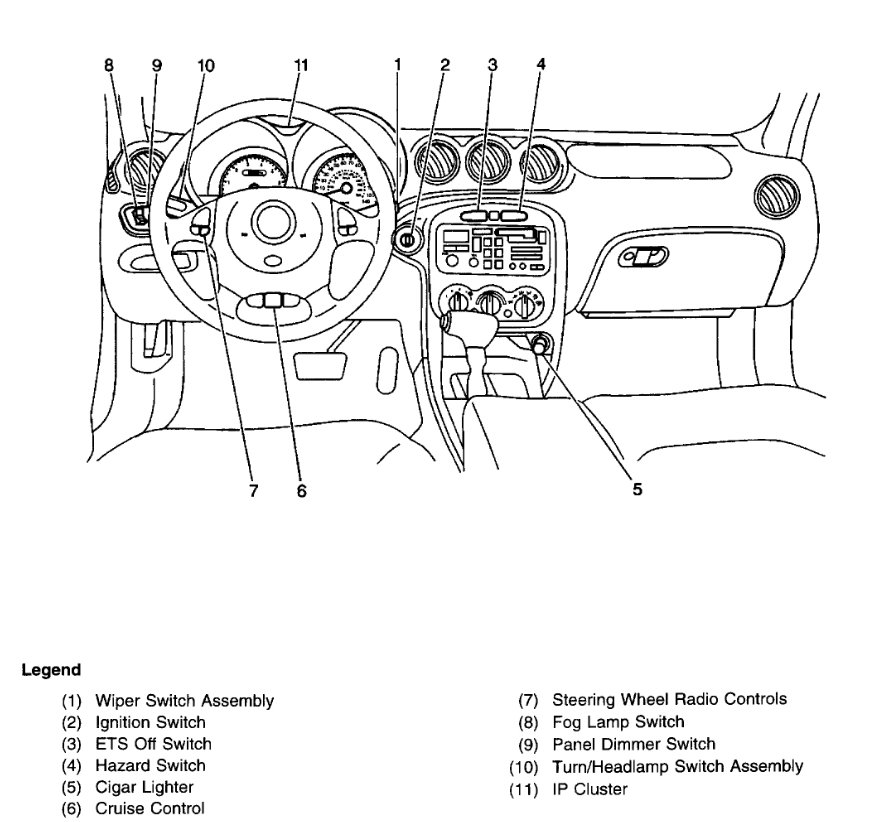 8 9 10 11 1 2 3 4

7 6 5

Legend

(1) Wiper Switch Assembly
(2) Ignition Switch
(3) ETS Off Switch
(4) Hazard Switch
(5) Cigar Lighter
(6) Cruise Control

(7) Steering Wheel Radio Controls
(8) Fog Lamp Switch
(9) Panel Dimmer Switch
(10) Turn/Headlamp Switch Assembly
(11) IP Cluster