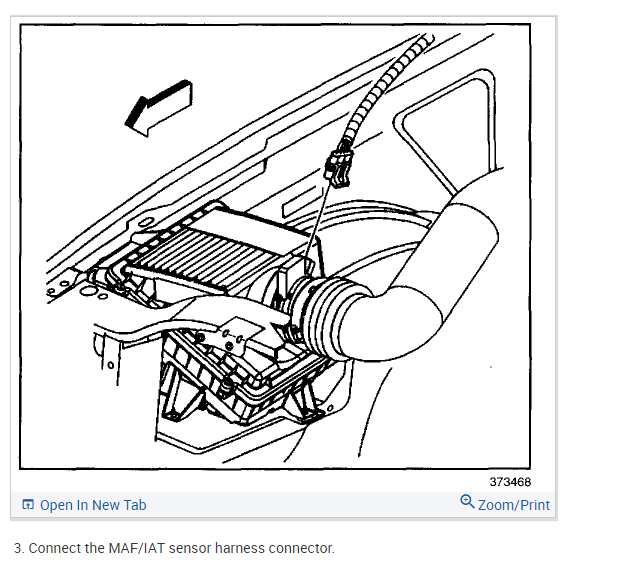 373468

Open In New Tab

Zoom/Print

3. Connect the MAF/IAT sensor harness connector.