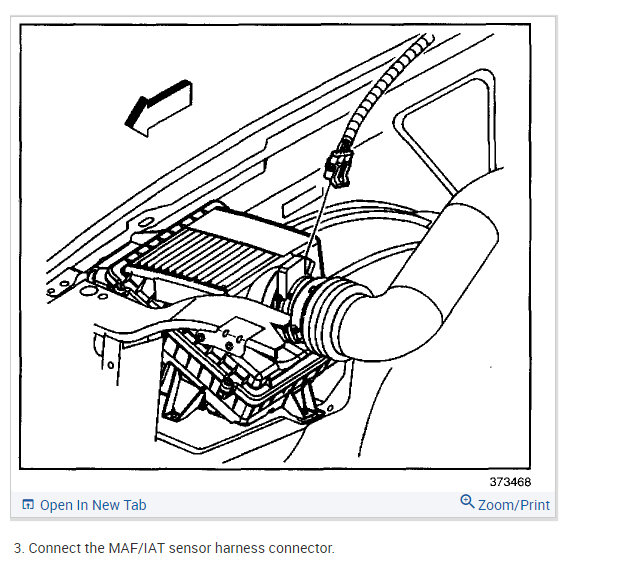 373468

Open In New Tab

Zoom/Print

3. Connect the MAF/IAT sensor harness connector.