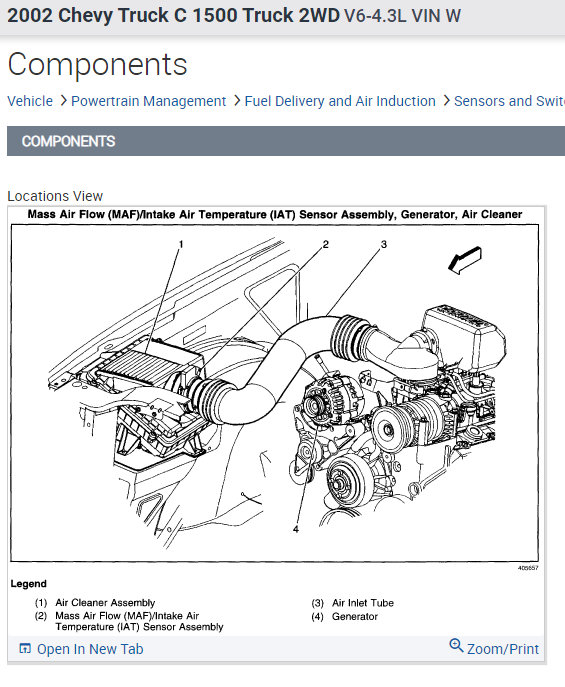 2002 Chevy Truck C 1500 Truck 2WD V6-4.3L VIN W

Components

Vehicle > Powertrain Management > Fuel Delivery and Air Induction > Sensors and Swit

COMPONENTS

Locations View

Mass Air Flow (MAF)/Intake Air Temperature (IAT) Sensor Assembly, Generator, Air Cleaner

1 2 3

4

405657

Legend

(1) Air Cleaner Assembly
(2) Mass Air Flow (MAF)/Intake Air Temperature (IAT) Sensor Assembly
(3) Air Inlet Tube
(4) Generator

Open In New Tab

Zoom/Print