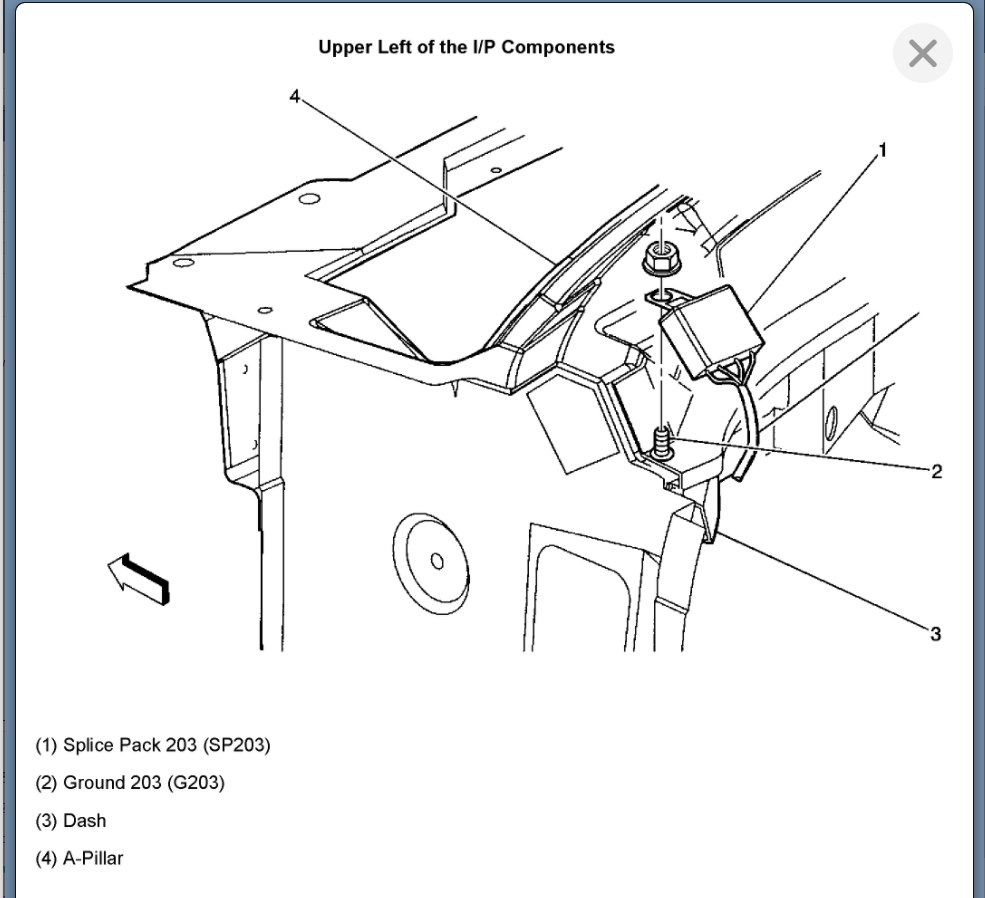 Upper Left of the I/P Components

4

1

2

3

(1) Splice Pack 203 (SP203)

(2) Ground 203 (G203)

(3) Dash

(4) A-Pillar