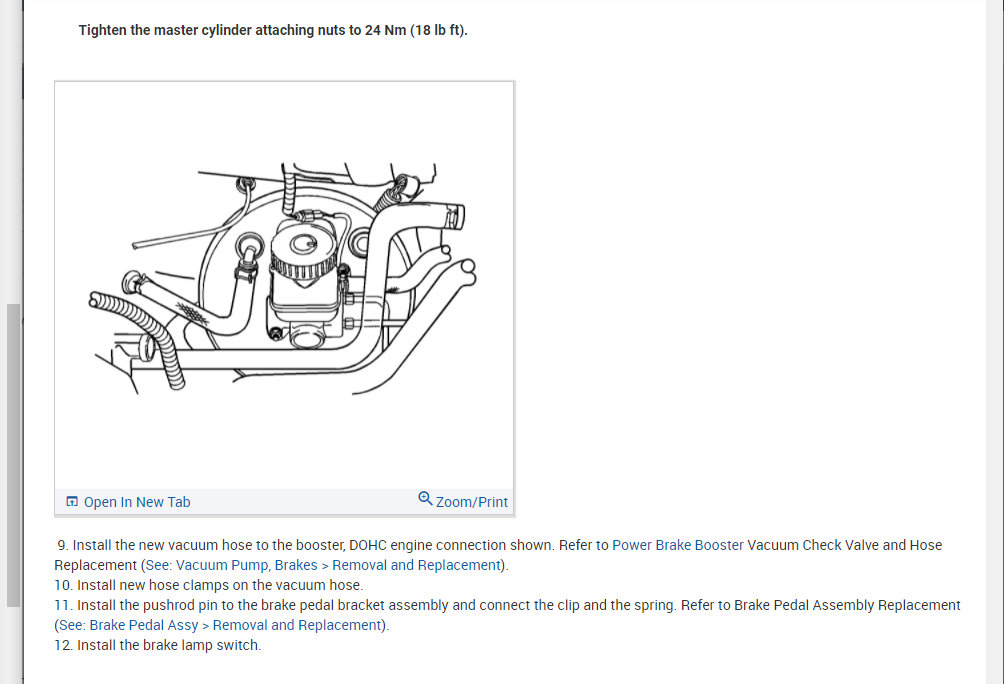 Tighten the master cylinder attaching nuts to 24 Nm (18 lb ft).

Open In New Tab

Zoom/Print

9. Install the new vacuum hose to the booster, DOHC engine connection shown. Refer to Power Brake Booster Vacuum Check Valve and Hose Replacement (See: Vacuum Pump, Brakes > Removal and Replacement).
10. Install new hose clamps on the vacuum hose.
11. Install the pushrod pin to the brake pedal bracket assembly and connect the clip and the spring. Refer to Brake Pedal Assembly Replacement (See: Brake Pedal Assy > Removal and Replacement).
12. Install the brake lamp switch.