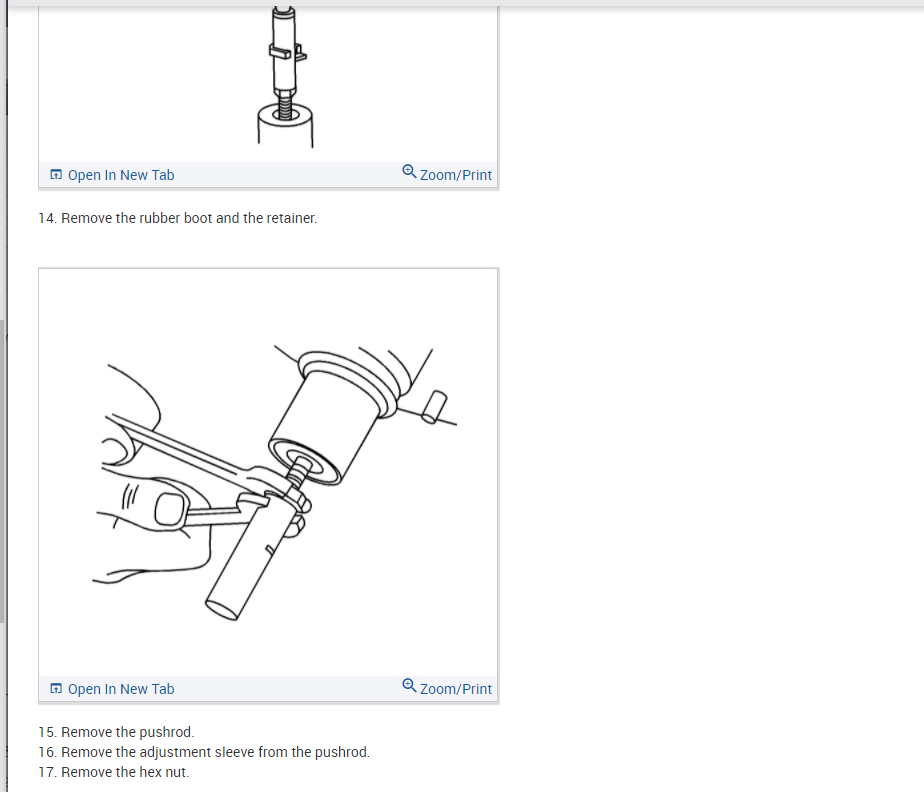 Open In New Tab
Zoom/Print

14. Remove the rubber boot and the retainer.

Open In New Tab
Zoom/Print

15. Remove the pushrod.
16. Remove the adjustment sleeve from the pushrod.
17. Remove the hex nut.