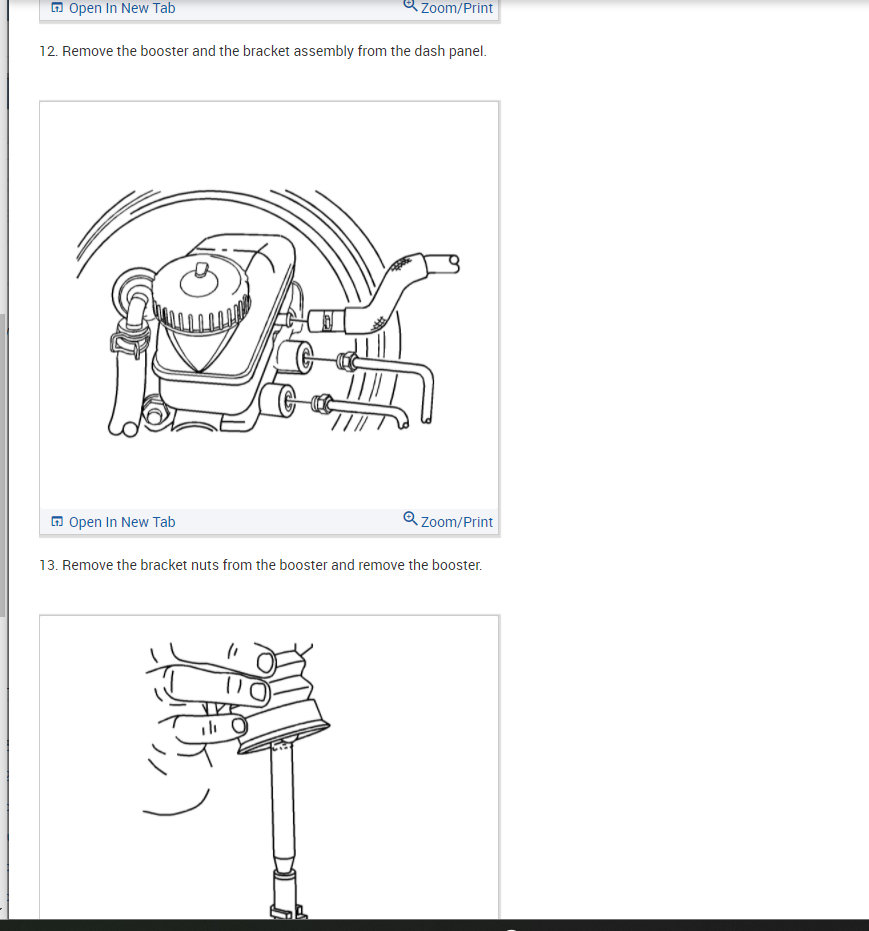 Open In New Tab Zoom/Print

12. Remove the booster and the bracket assembly from the dash panel.

Open In New Tab Zoom/Print

13. Remove the bracket nuts from the booster and remove the booster.