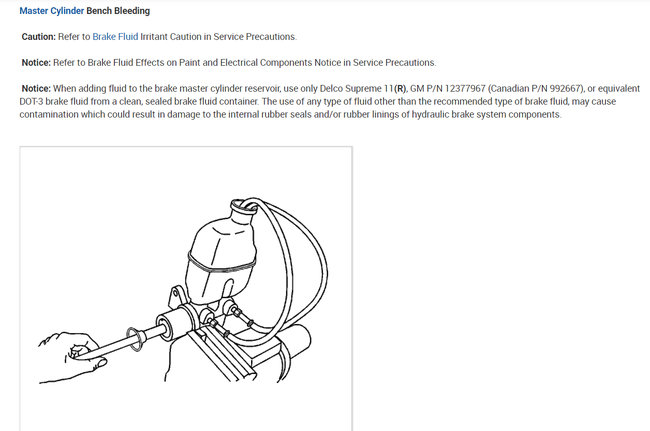 Master Cylinder Bench Bleeding

Caution: Refer to Brake Fluid Irritant Caution in Service Precautions.

Notice: Refer to Brake Fluid Effects on Paint and Electrical Components Notice in Service Precautions.

Notice: When adding fluid to the brake master cylinder reservoir, use only Delco Supreme 11(R), GM P/N 12377967 (Canadian P/N 992667), or equivalent DOT-3 brake fluid from a clean, sealed brake fluid container. The use of any type of fluid other than the recommended type of brake fluid, may cause contamination which could result in damage to the internal rubber seals and/or rubber linings of hydraulic brake system components.