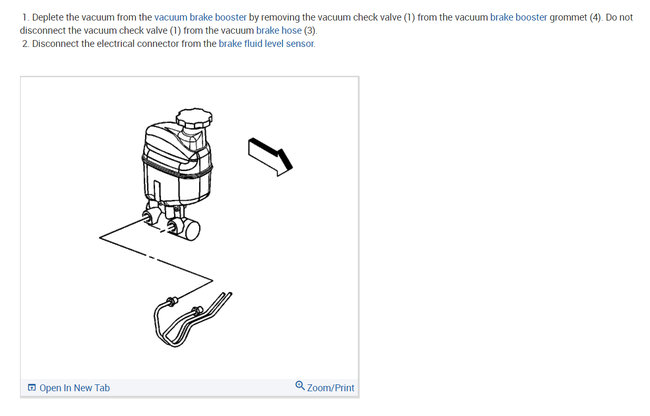 1. Deplete the vacuum from the vacuum brake booster by removing the vacuum check valve (1) from the vacuum brake booster grommet (4). Do not disconnect the vacuum check valve (1) from the vacuum brake hose (3).
2. Disconnect the electrical connector from the brake fluid level sensor.

Open In New Tab

Zoom/Print