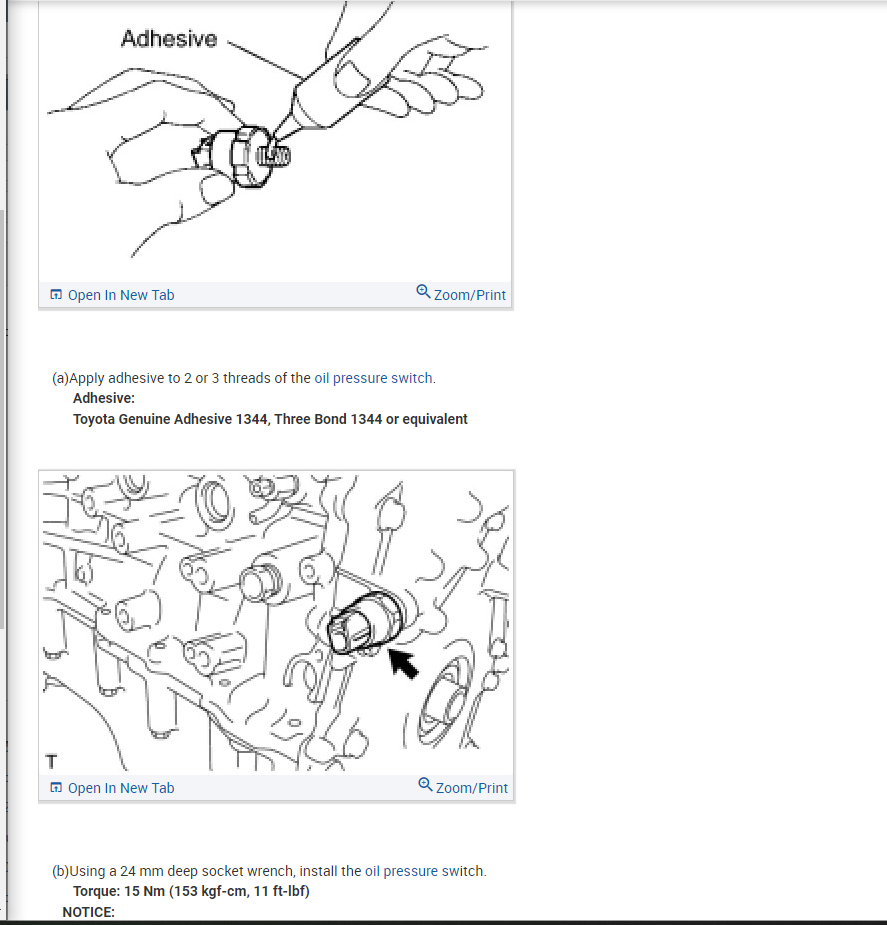 Adhesive

Open In New Tab

Zoom/Print

(a)Apply adhesive to 2 or 3 threads of the oil pressure switch.

Adhesive:

Toyota Genuine Adhesive 1344, Three Bond 1344 or equivalent

T

Open In New Tab

Zoom/Print

(b)Using a 24 mm deep socket wrench, install the oil pressure switch.

Torque: 15 Nm (153 kgf-cm, 11 ft-lbf)

NOTICE: