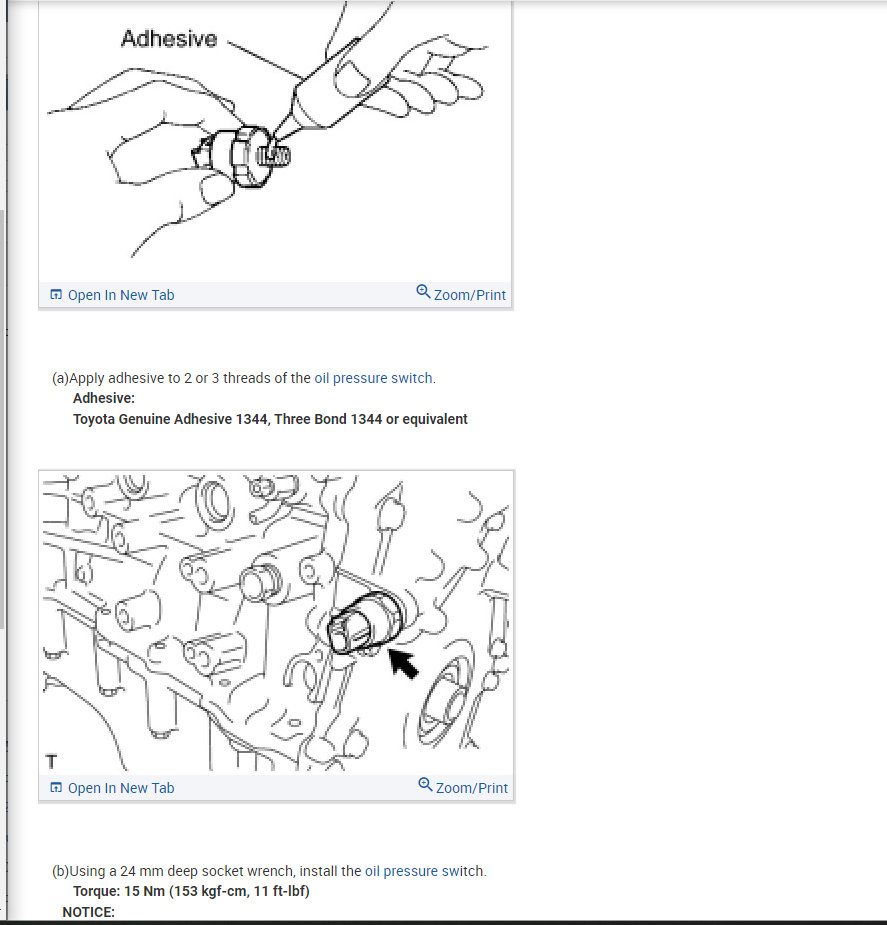 Adhesive

Open In New Tab
Zoom/Print

(a)Apply adhesive to 2 or 3 threads of the oil pressure switch.
Adhesive:
Toyota Genuine Adhesive 1344, Three Bond 1344 or equivalent

T

Open In New Tab
Zoom/Print

(b)Using a 24 mm deep socket wrench, install the oil pressure switch.
Torque: 15 Nm (153 kgf-cm, 11 ft-lbf)
NOTICE: