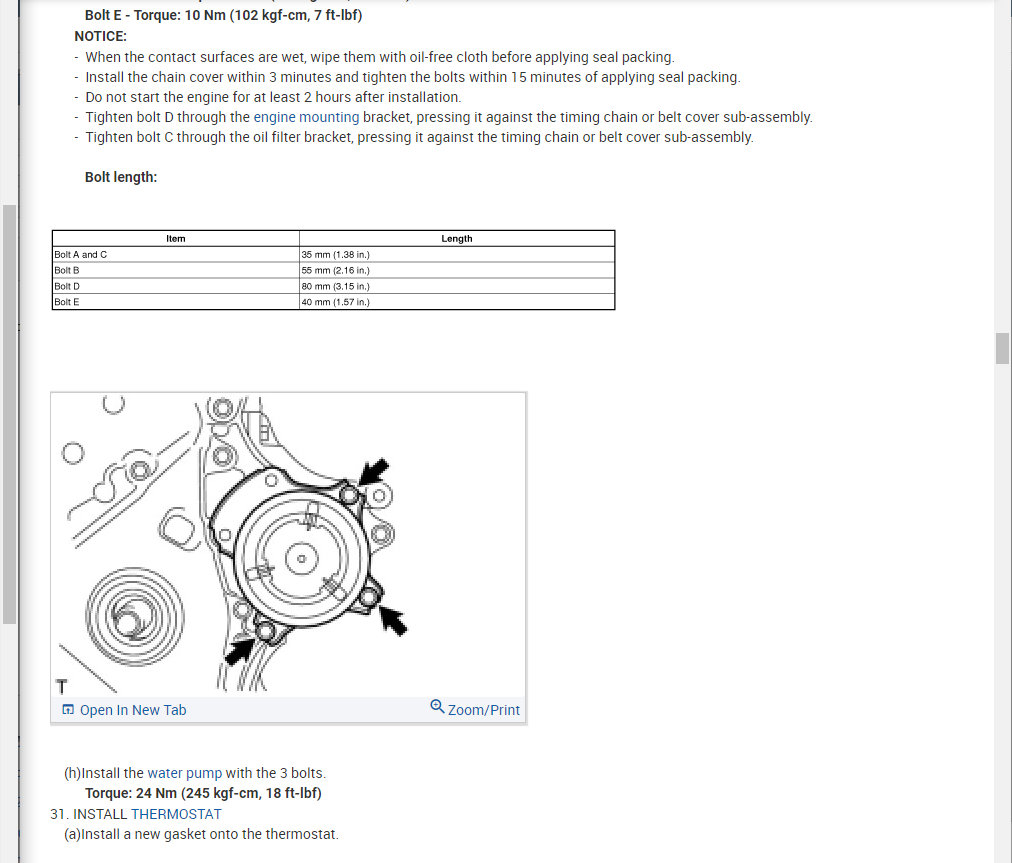 Bolt E - Torque: 10 Nm (102 kgf-cm, 7 ft-lbf)

NOTICE:

- When the contact surfaces are wet, wipe them with oil-free cloth before applying seal packing.
- Install the chain cover within 3 minutes and tighten the bolts within 15 minutes of applying seal packing.
- Do not start the engine for at least 2 hours after installation.
- Tighten bolt D through the engine mounting bracket, pressing it against the timing chain or belt cover sub-assembly.
- Tighten bolt C through the oil filter bracket, pressing it against the timing chain or belt cover sub-assembly.

Bolt length:

| Item | Length |
|---|---|
| Bolt A and C | 35 mm (1.38 in.) |
| Bolt B | 55 mm (2.16 in.) |
| Bolt D | 80 mm (3.15 in.) |
| Bolt E | 40 mm (1.57 in.) |

T

Open In New Tab

Zoom/Print

(h)Install the water pump with the 3 bolts.

Torque: 24 Nm (245 kgf-cm, 18 ft-lbf)

31. INSTALL THERMOSTAT

(a)Install a new gasket onto the thermostat.