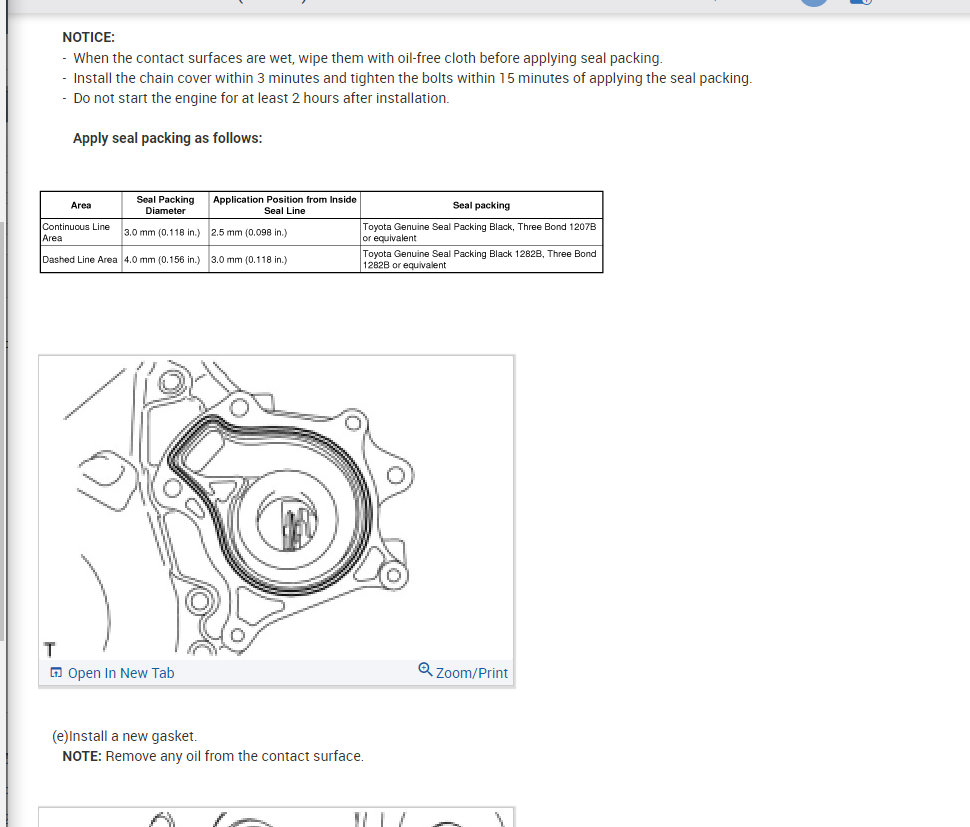 NOTICE:
- When the contact surfaces are wet, wipe them with oil-free cloth before applying seal packing.
- Install the chain cover within 3 minutes and tighten the bolts within 15 minutes of applying the seal packing.
- Do not start the engine for at least 2 hours after installation.

Apply seal packing as follows:

| Area | Seal Packing Diameter | Application Position from Inside Seal Line | Seal packing |
|---|---|---|---|
| Continuous Line Area | 3.0 mm (0.118 in.) | 2.5 mm (0.098 in.) | Toyota Genuine Seal Packing Black, Three Bond 1207B or equivalent |
| Dashed Line Area | 4.0 mm (0.156 in.) | 3.0 mm (0.118 in.) | Toyota Genuine Seal Packing Black 1282B, Three Bond 1282B or equivalent |

T

Open In New Tab

Zoom/Print

(e)Install a new gasket.
NOTE: Remove any oil from the contact surface.