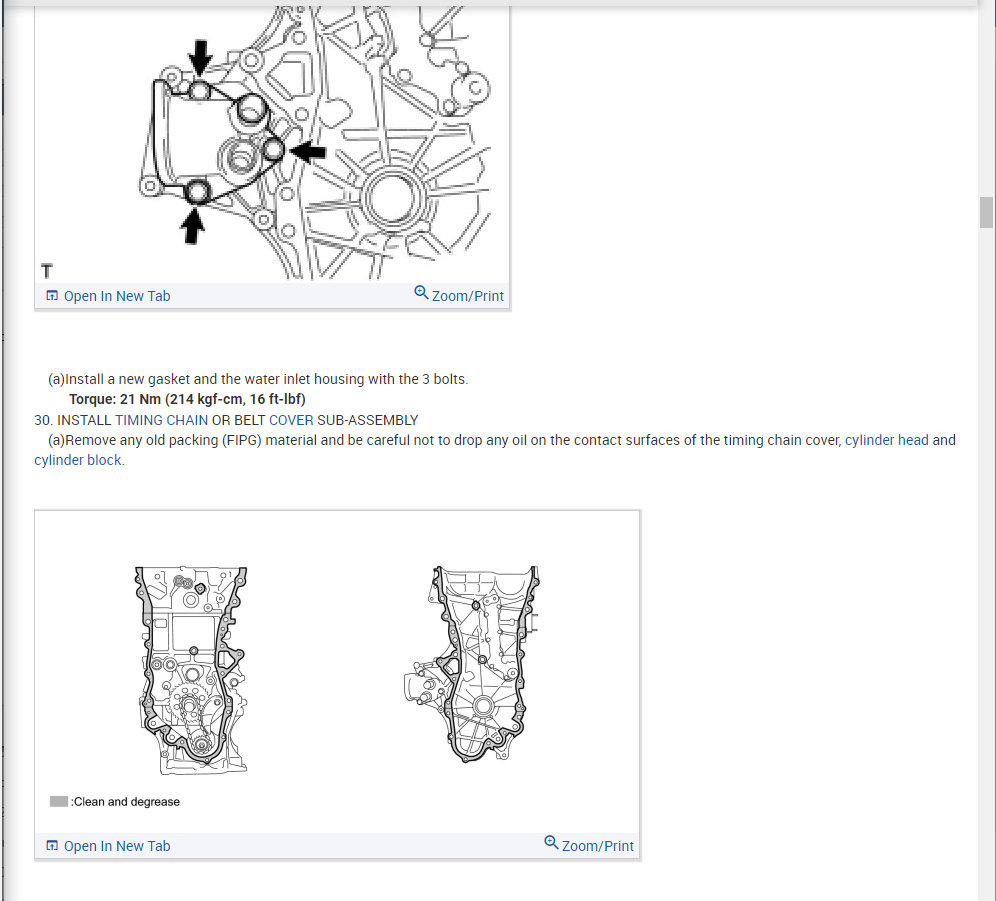 T

Open In New Tab

Zoom/Print

(a)Install a new gasket and the water inlet housing with the 3 bolts.

Torque: 21 Nm (214 kgf-cm, 16 ft-lbf)

30. INSTALL TIMING CHAIN OR BELT COVER SUB-ASSEMBLY

(a)Remove any old packing (FIPG) material and be careful not to drop any oil on the contact surfaces of the timing chain cover, cylinder head and cylinder block.

:Clean and degrease

Open In New Tab

Zoom/Print