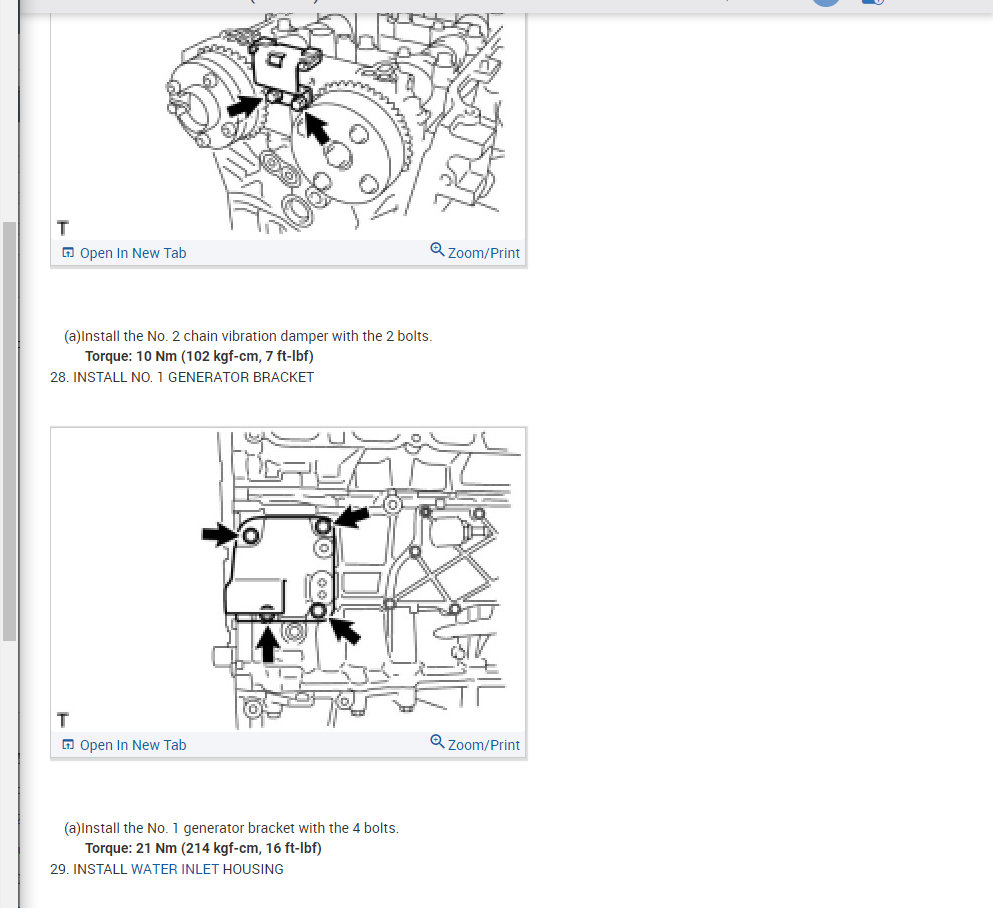 T

Open In New Tab Zoom/Print

(a)Install the No. 2 chain vibration damper with the 2 bolts.
Torque: 10 Nm (102 kgf-cm, 7 ft-lbf)
28. INSTALL NO. 1 GENERATOR BRACKET

T

Open In New Tab Zoom/Print

(a)Install the No. 1 generator bracket with the 4 bolts.
Torque: 21 Nm (214 kgf-cm, 16 ft-lbf)
29. INSTALL WATER INLET HOUSING