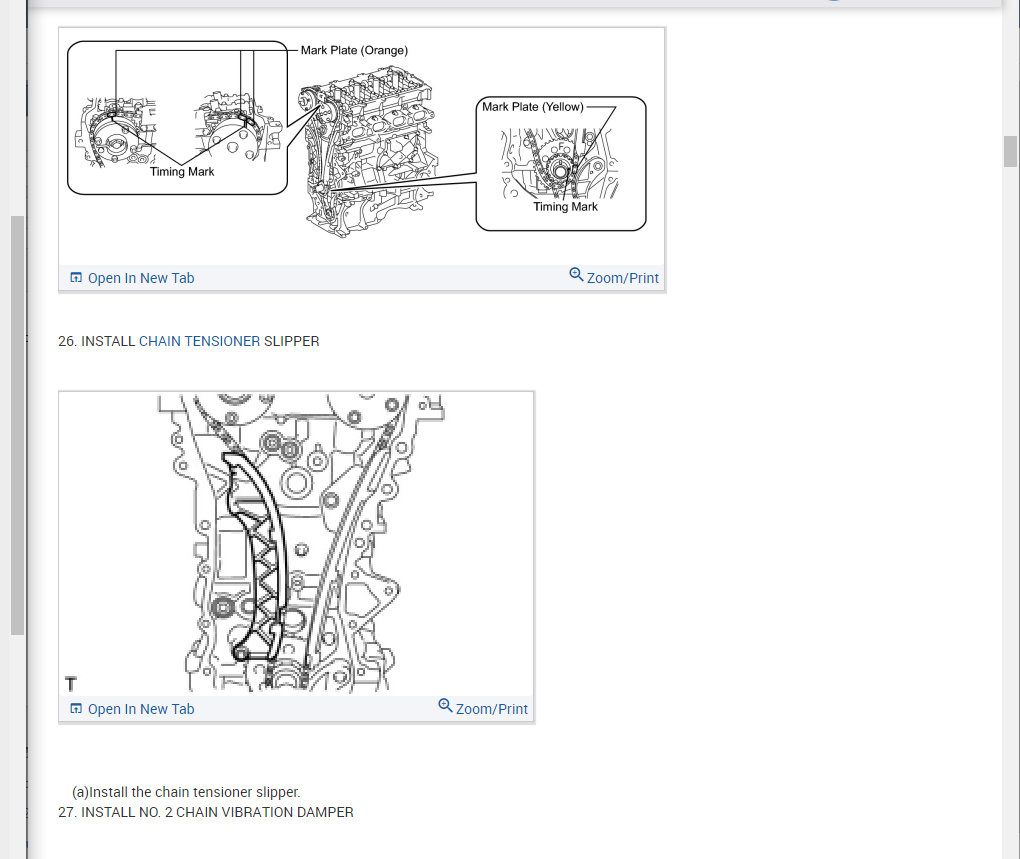 Mark Plate (Orange)

Timing Mark

Mark Plate (Yellow)

Timing Mark

Open In New Tab

Zoom/Print

26. INSTALL CHAIN TENSIONER SLIPPER

T

Open In New Tab

Zoom/Print

(a)Install the chain tensioner slipper.

27. INSTALL NO. 2 CHAIN VIBRATION DAMPER