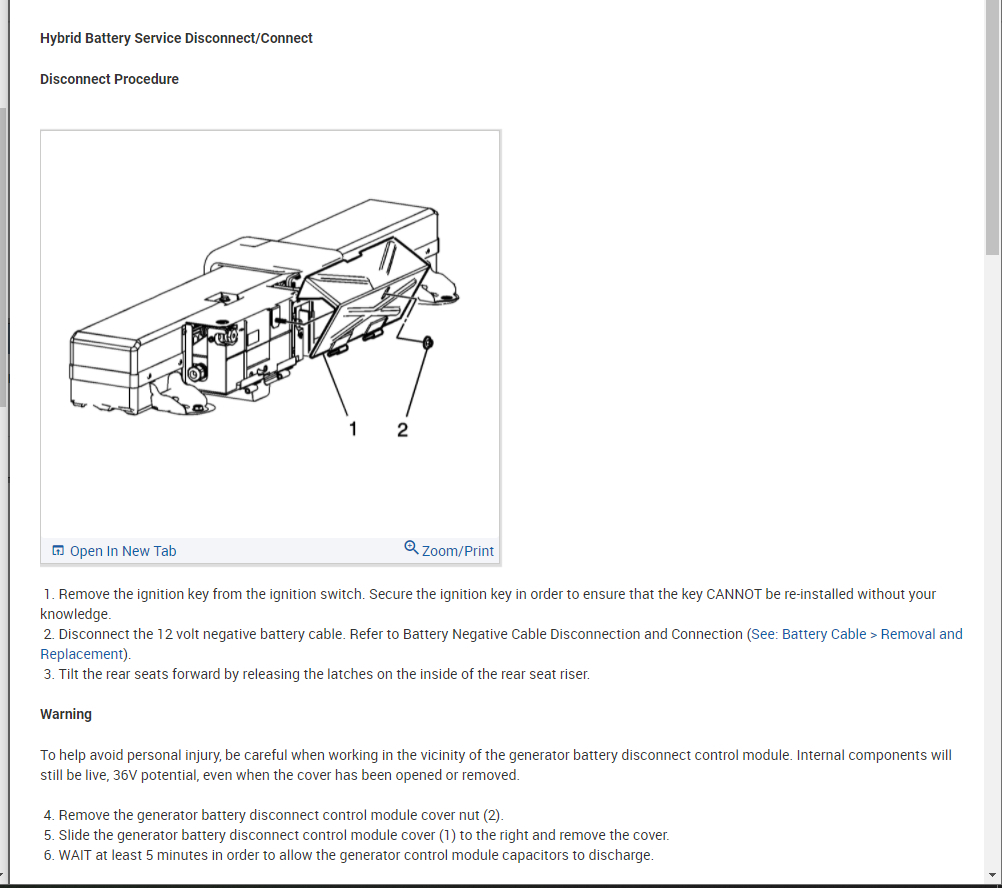 Hybrid Battery Service Disconnect/Connect

Disconnect Procedure

1
2

Open In New Tab
Zoom/Print

1. Remove the ignition key from the ignition switch. Secure the ignition key in order to ensure that the key CANNOT be re-installed without your knowledge.
2. Disconnect the 12 volt negative battery cable. Refer to Battery Negative Cable Disconnection and Connection (See: Battery Cable > Removal and Replacement).
3. Tilt the rear seats forward by releasing the latches on the inside of the rear seat riser.

Warning

To help avoid personal injury, be careful when working in the vicinity of the generator battery disconnect control module. Internal components will still be live, 36V potential, even when the cover has been opened or removed.

4. Remove the generator battery disconnect control module cover nut (2).
5. Slide the generator battery disconnect control module cover (1) to the right and remove the cover.
6. WAIT at least 5 minutes in order to allow the generator control module capacitors to discharge.