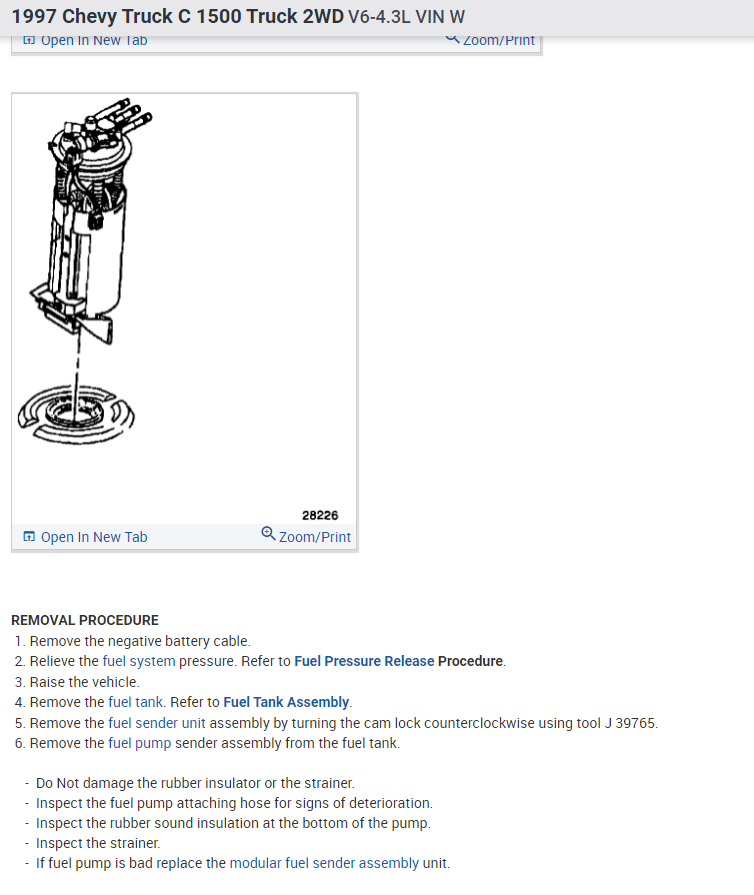 1997 Chevy Truck C 1500 Truck 2WD V6-4.3L VIN W

Open In New Tab Zoom/Print

28226

Open In New Tab Zoom/Print

REMOVAL PROCEDURE
1. Remove the negative battery cable.
2. Relieve the fuel system pressure. Refer to Fuel Pressure Release Procedure.
3. Raise the vehicle.
4. Remove the fuel tank. Refer to Fuel Tank Assembly.
5. Remove the fuel sender unit assembly by turning the cam lock counterclockwise using tool J 39765.
6. Remove the fuel pump sender assembly from the fuel tank.

- Do Not damage the rubber insulator or the strainer.
- Inspect the fuel pump attaching hose for signs of deterioration.
- Inspect the rubber sound insulation at the bottom of the pump.
- Inspect the strainer.
- If fuel pump is bad replace the modular fuel sender assembly unit.