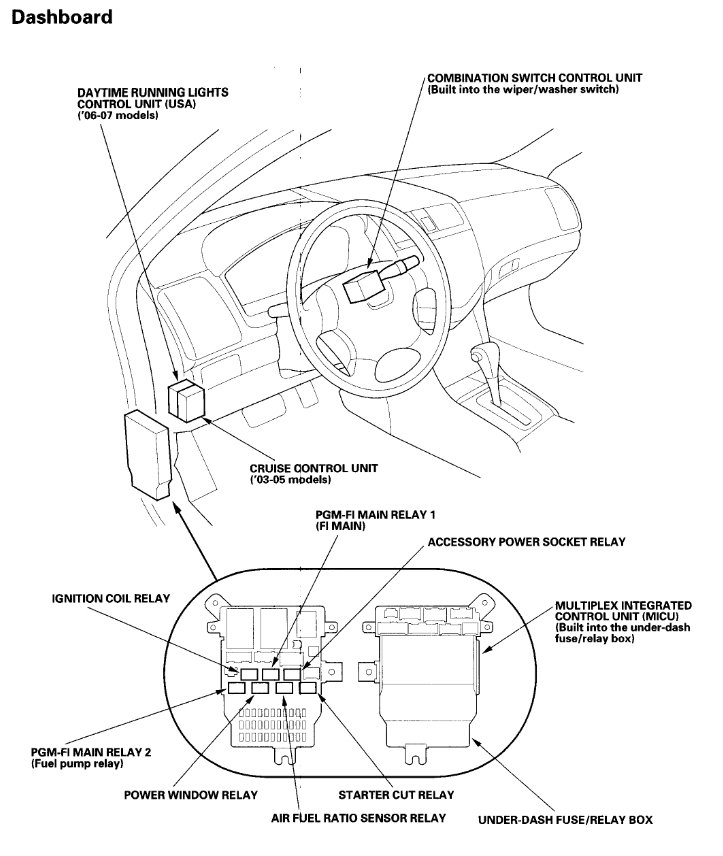 Dashboard

DAYTIME RUNNING LIGHTS CONTROL UNIT (USA) ('06-07 models)

COMBINATION SWITCH CONTROL UNIT (Built into the wiper/washer switch)

CRUISE CONTROL UNIT ('03-05 models)

PGM-FI MAIN RELAY 1 (FI MAIN)

ACCESSORY POWER SOCKET RELAY

IGNITION COIL RELAY

MULTIPLEX INTEGRATED CONTROL UNIT (MICU) (Built into the under-dash fuse/relay box)

PGM-FI MAIN RELAY 2 (Fuel pump relay)

POWER WINDOW RELAY

STARTER CUT RELAY

AIR FUEL RATIO SENSOR RELAY

UNDER-DASH FUSE/RELAY BOX