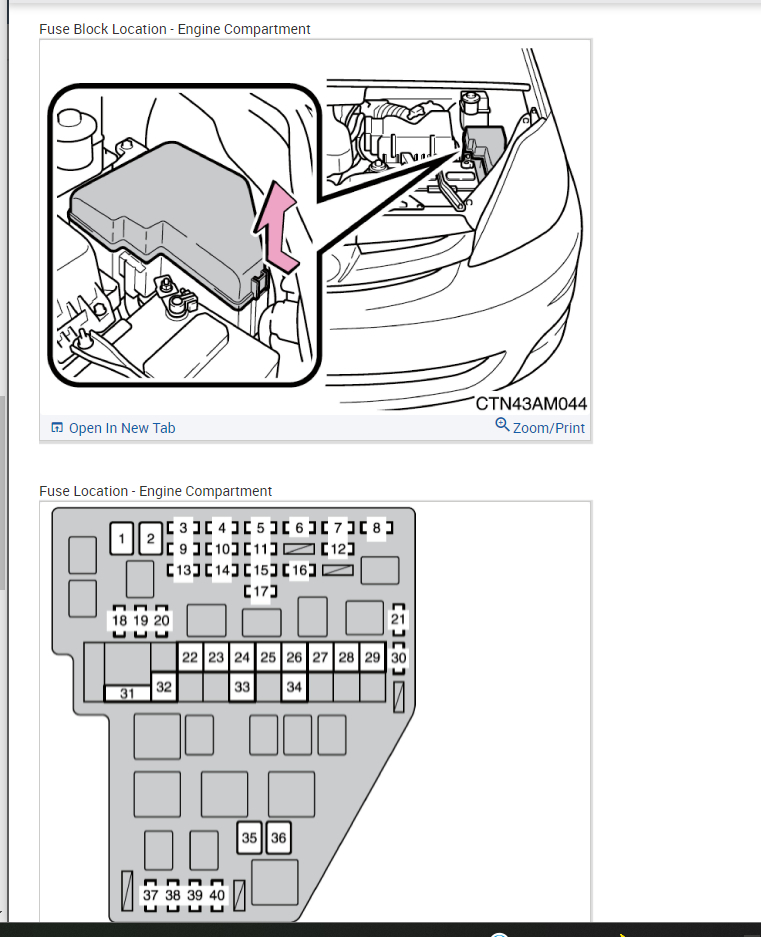 Fuse Block Location - Engine Compartment

CTN43AM044

Open In New Tab

Zoom/Print

Fuse Location - Engine Compartment

1 2 3 4 5 6 7 8
9 10 11 12
13 14 15 16
17
18 19 20
21
22 23 24 25 26 27 28 29 30
31 32 33 34
35 36
37 38 39 40