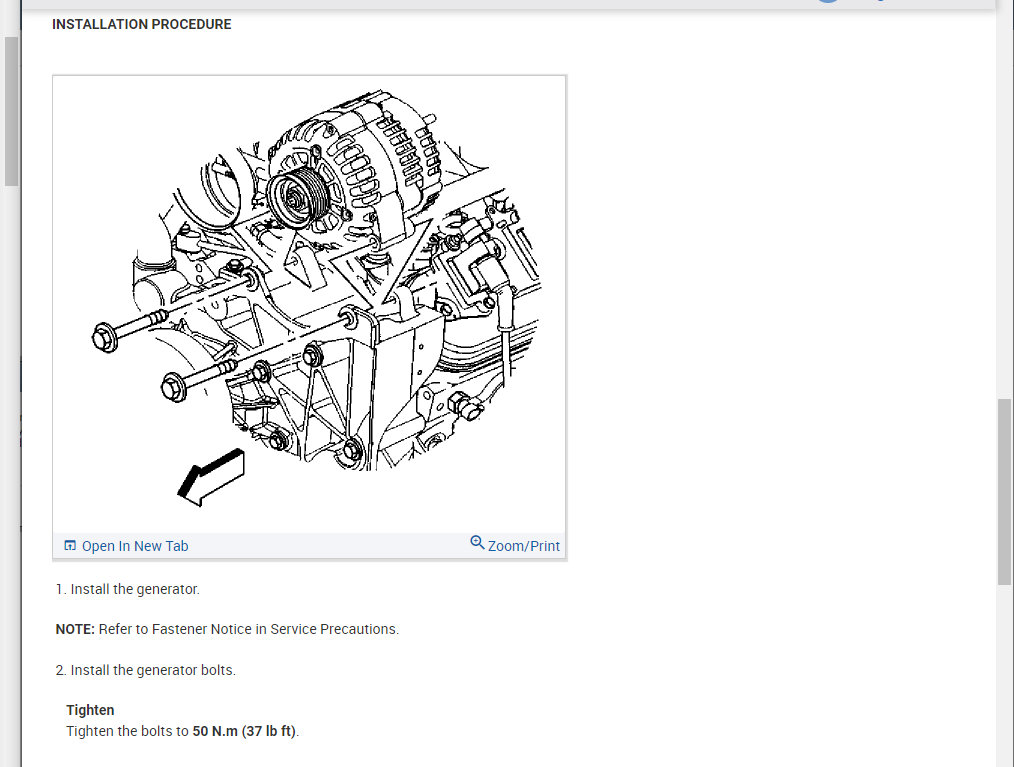 INSTALLATION PROCEDURE

Open In New Tab

Zoom/Print

1. Install the generator.

NOTE: Refer to Fastener Notice in Service Precautions.

2. Install the generator bolts.

Tighten
Tighten the bolts to 50 N.m (37 lb ft).