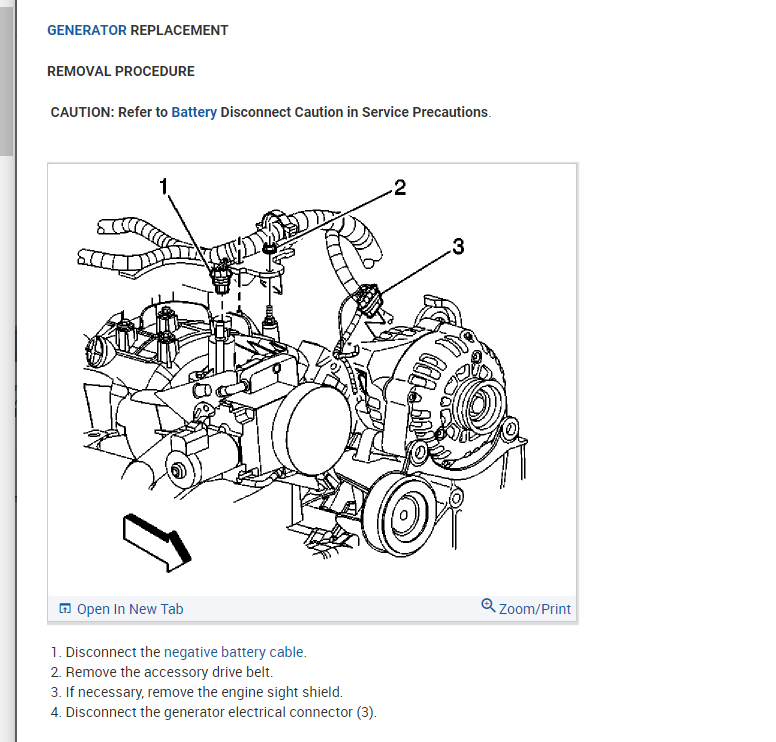 GENERATOR REPLACEMENT

REMOVAL PROCEDURE

CAUTION: Refer to Battery Disconnect Caution in Service Precautions.

1

2

3

Open In New Tab

Zoom/Print

1. Disconnect the negative battery cable.
2. Remove the accessory drive belt.
3. If necessary, remove the engine sight shield.
4. Disconnect the generator electrical connector (3).