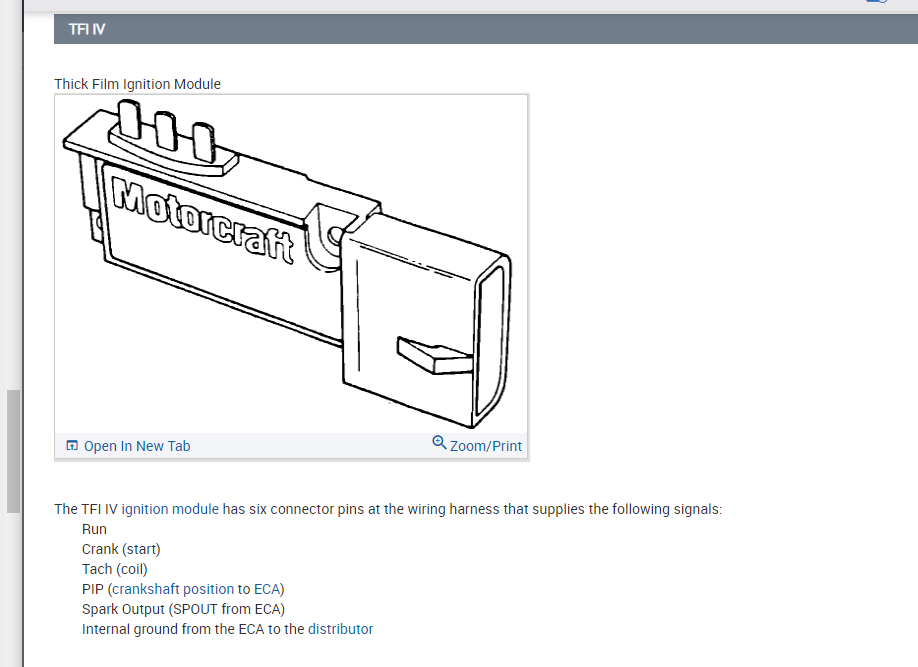 TFI IV

Thick Film Ignition Module

Motorcraft

Open In New Tab

Zoom/Print

The TFI IV ignition module has six connector pins at the wiring harness that supplies the following signals:

Run
Crank (start)
Tach (coil)
PIP (crankshaft position to ECA)
Spark Output (SPOUT from ECA)
Internal ground from the ECA to the distributor