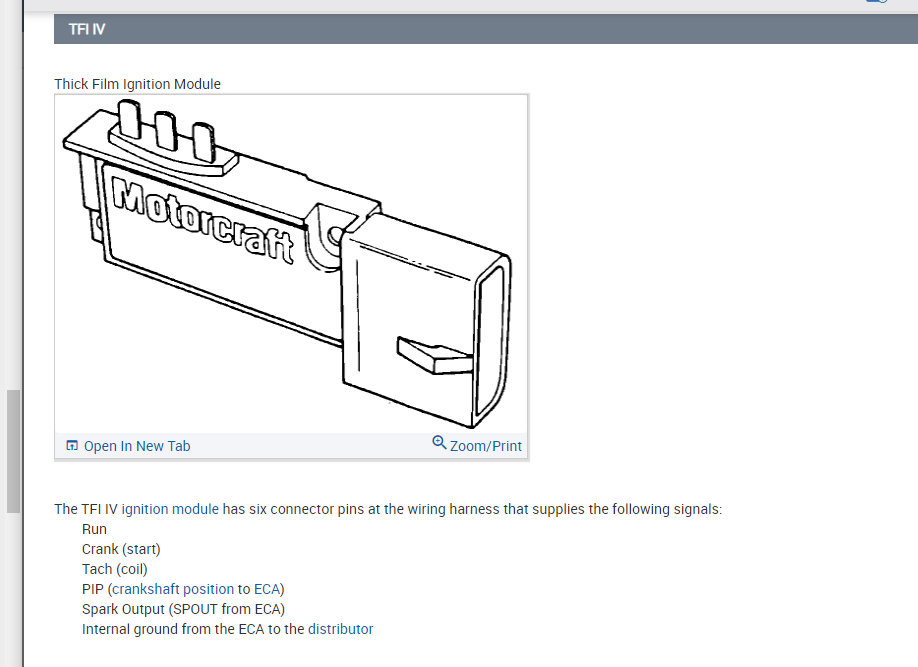 TFI IV

Thick Film Ignition Module

Motorcraft

Open In New Tab
Zoom/Print

The TFI IV ignition module has six connector pins at the wiring harness that supplies the following signals:
Run
Crank (start)
Tach (coil)
PIP (crankshaft position to ECA)
Spark Output (SPOUT from ECA)
Internal ground from the ECA to the distributor