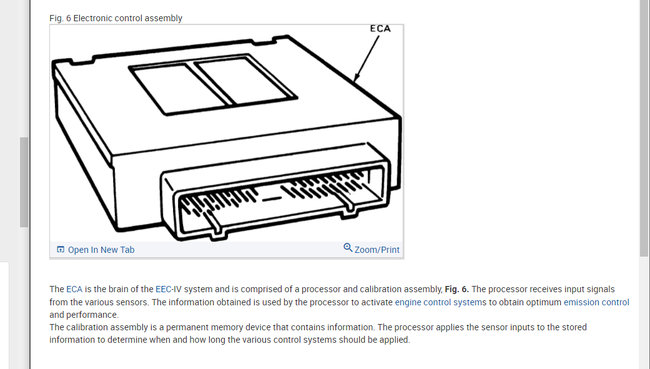 Fig. 6 Electronic control assembly

ECA

Open In New Tab

Zoom/Print

The ECA is the brain of the EEC-IV system and is comprised of a processor and calibration assembly, **Fig. 6.** The processor receives input signals from the various sensors. The information obtained is used by the processor to activate engine control systems to obtain optimum emission control and performance.
The calibration assembly is a permanent memory device that contains information. The processor applies the sensor inputs to the stored information to determine when and how long the various control systems should be applied.