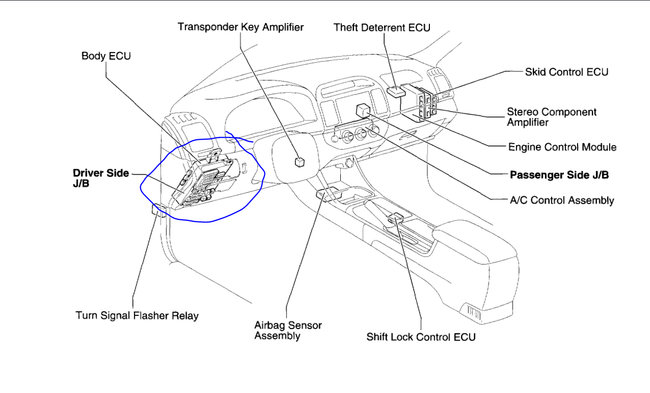 Transponder Key Amplifier
Theft Deterrent ECU
Body ECU
Skid Control ECU
Stereo Component Amplifier
Engine Control Module
Driver Side J/B
Passenger Side J/B
A/C Control Assembly
Turn Signal Flasher Relay
Airbag Sensor Assembly
Shift Lock Control ECU