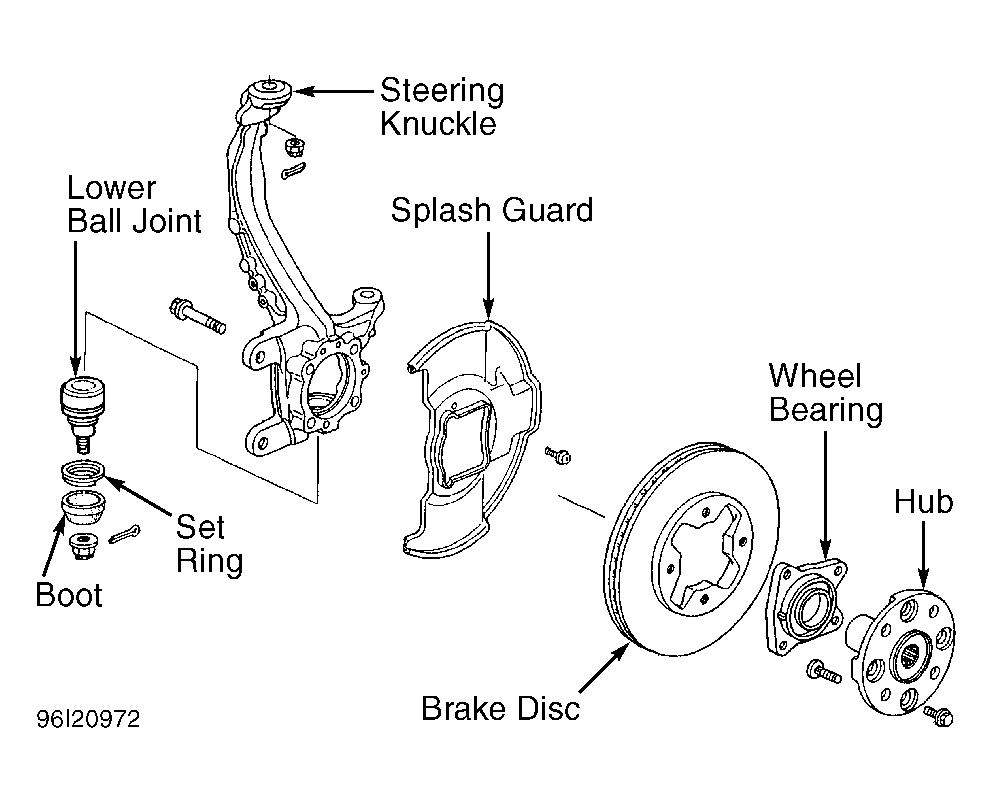 Steering Knuckle

Lower Ball Joint

Splash Guard

Wheel Bearing

Hub

Set Ring

Boot

Brake Disc

96I20972