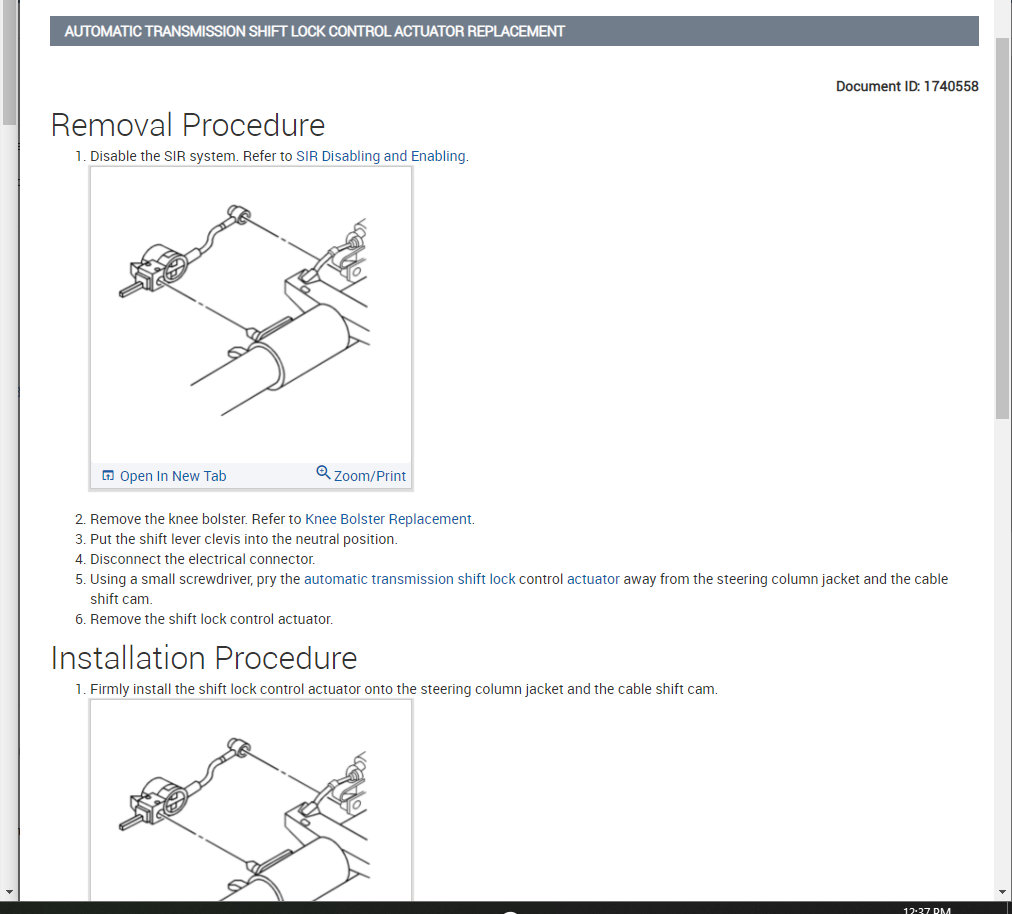 AUTOMATIC TRANSMISSION SHIFT LOCK CONTROL ACTUATOR REPLACEMENT

Document ID: 1740558

Removal Procedure

1. Disable the SIR system. Refer to SIR Disabling and Enabling.

Open In New Tab
Zoom/Print

2. Remove the knee bolster. Refer to Knee Bolster Replacement.
3. Put the shift lever clevis into the neutral position.
4. Disconnect the electrical connector.
5. Using a small screwdriver, pry the automatic transmission shift lock control actuator away from the steering column jacket and the cable shift cam.
6. Remove the shift lock control actuator.

Installation Procedure

1. Firmly install the shift lock control actuator onto the steering column jacket and the cable shift cam.

12:37 PM