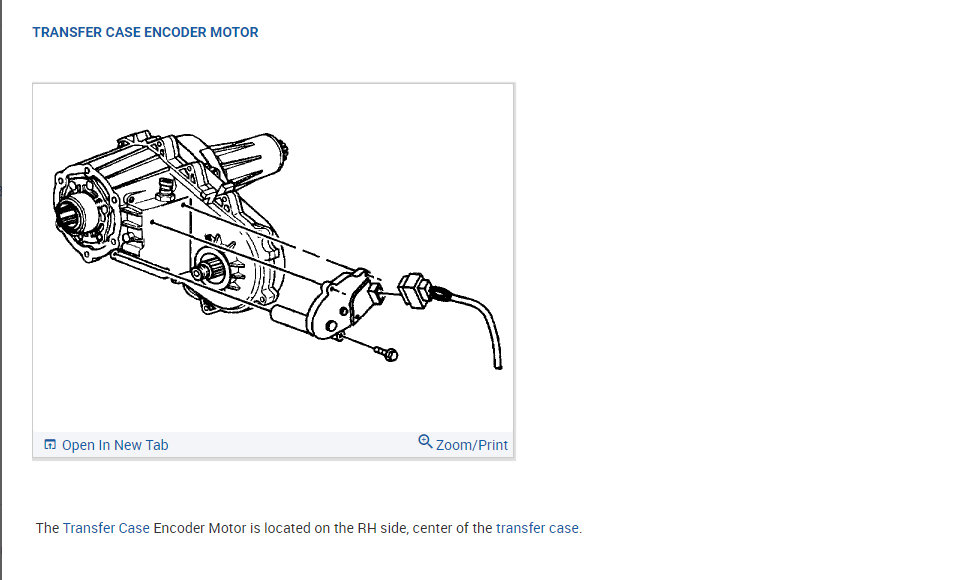 TRANSFER CASE ENCODER MOTOR

Open In New Tab

Zoom/Print

The Transfer Case Encoder Motor is located on the RH side, center of the transfer case.