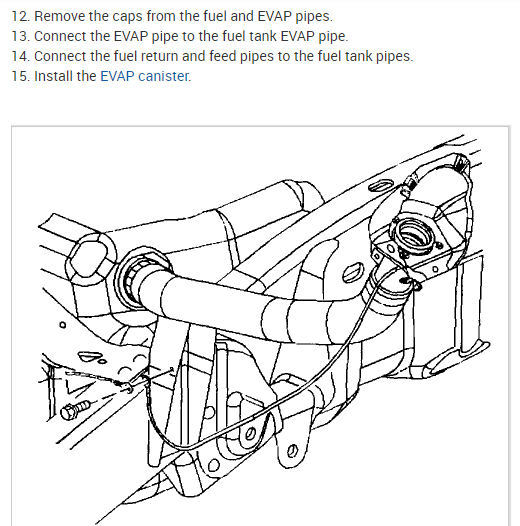 12. Remove the caps from the fuel and EVAP pipes.
13. Connect the EVAP pipe to the fuel tank EVAP pipe.
14. Connect the fuel return and feed pipes to the fuel tank pipes.
15. Install the EVAP canister.