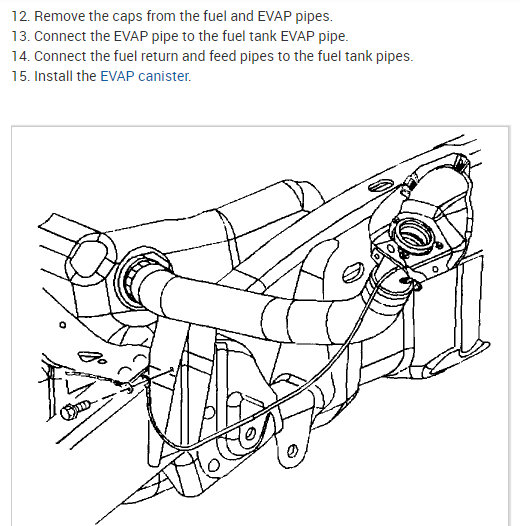 12. Remove the caps from the fuel and EVAP pipes.
13. Connect the EVAP pipe to the fuel tank EVAP pipe.
14. Connect the fuel return and feed pipes to the fuel tank pipes.
15. Install the EVAP canister.