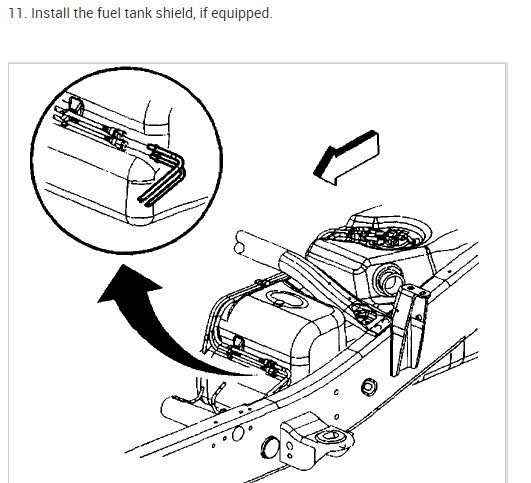 11. Install the fuel tank shield, if equipped.