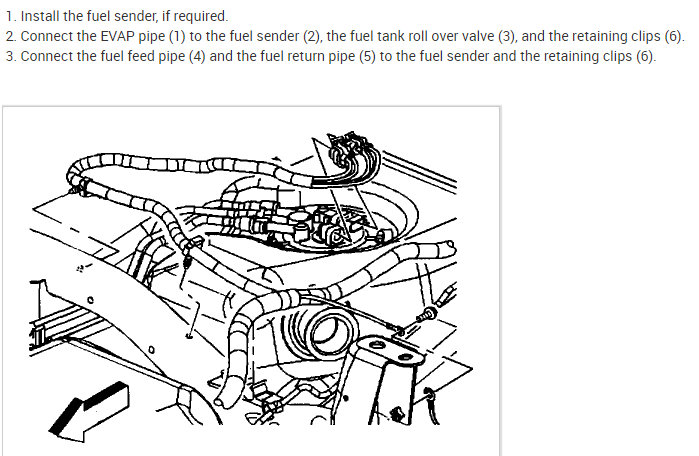 1. Install the fuel sender, if required.
2. Connect the EVAP pipe (1) to the fuel sender (2), the fuel tank roll over valve (3), and the retaining clips (6).
3. Connect the fuel feed pipe (4) and the fuel return pipe (5) to the fuel sender and the retaining clips (6).