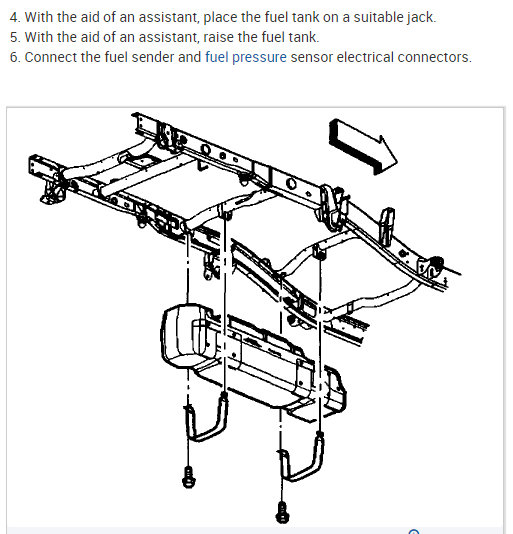 4. With the aid of an assistant, place the fuel tank on a suitable jack.
5. With the aid of an assistant, raise the fuel tank.
6. Connect the fuel sender and fuel pressure sensor electrical connectors.