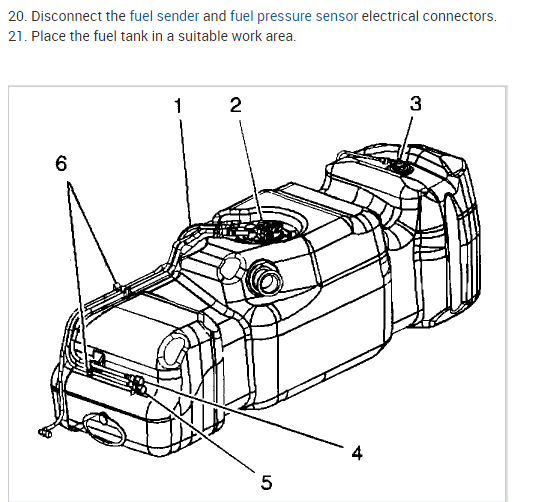 20. Disconnect the fuel sender and fuel pressure sensor electrical connectors.
21. Place the fuel tank in a suitable work area.

1
2
3
6
4
5