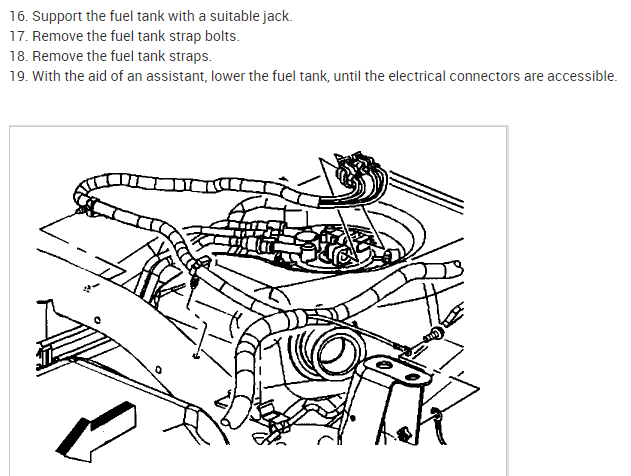 16. Support the fuel tank with a suitable jack.
17. Remove the fuel tank strap bolts.
18. Remove the fuel tank straps.
19. With the aid of an assistant, lower the fuel tank, until the electrical connectors are accessible.