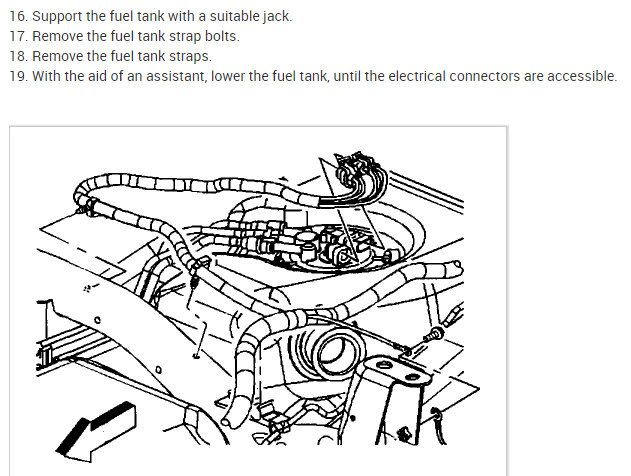 16. Support the fuel tank with a suitable jack.
17. Remove the fuel tank strap bolts.
18. Remove the fuel tank straps.
19. With the aid of an assistant, lower the fuel tank, until the electrical connectors are accessible.