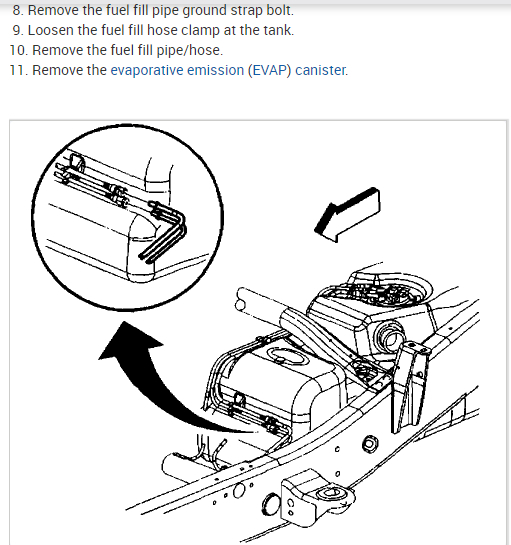 8. Remove the fuel fill pipe ground strap bolt.
9. Loosen the fuel fill hose clamp at the tank.
10. Remove the fuel fill pipe/hose.
11. Remove the evaporative emission (EVAP) canister.