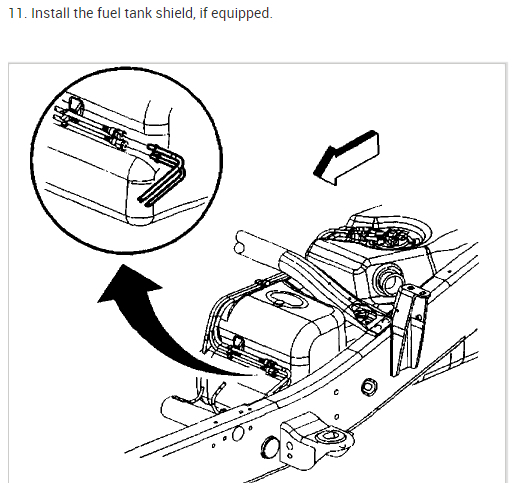 11. Install the fuel tank shield, if equipped.