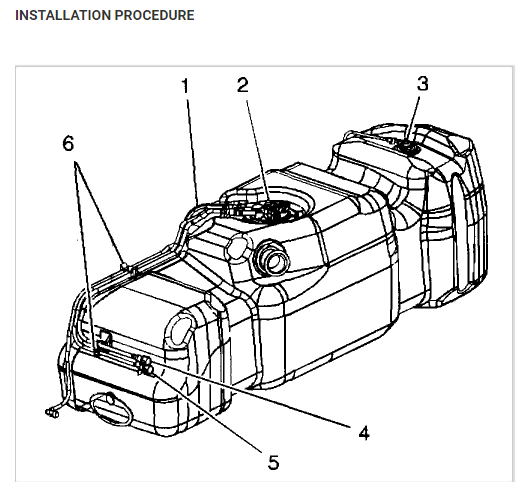 INSTALLATION PROCEDURE

1
2
3
6
4
5