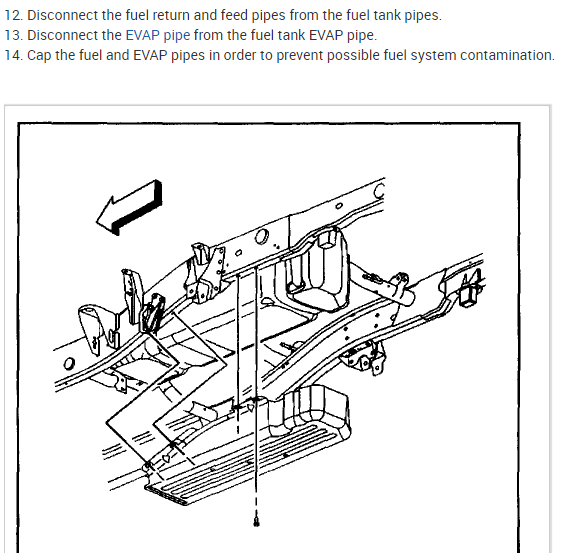 12. Disconnect the fuel return and feed pipes from the fuel tank pipes.
13. Disconnect the EVAP pipe from the fuel tank EVAP pipe.
14. Cap the fuel and EVAP pipes in order to prevent possible fuel system contamination.