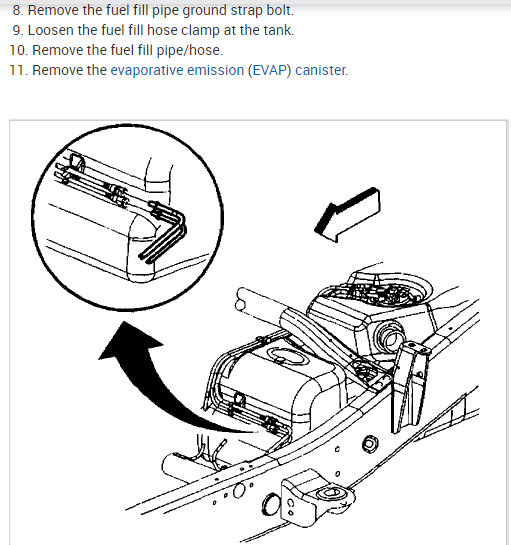 8. Remove the fuel fill pipe ground strap bolt.
9. Loosen the fuel fill hose clamp at the tank.
10. Remove the fuel fill pipe/hose.
11. Remove the evaporative emission (EVAP) canister.