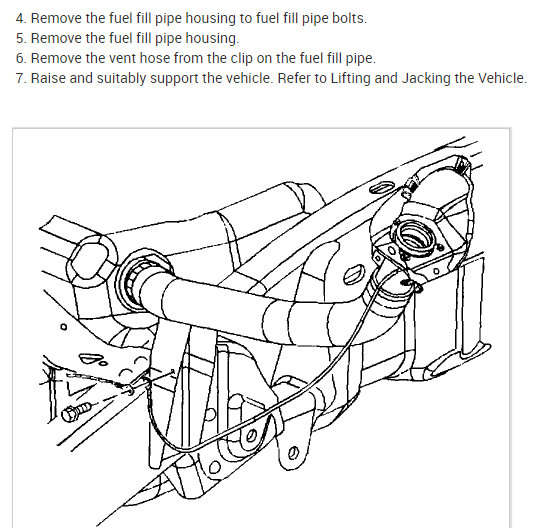 4. Remove the fuel fill pipe housing to fuel fill pipe bolts.
5. Remove the fuel fill pipe housing.
6. Remove the vent hose from the clip on the fuel fill pipe.
7. Raise and suitably support the vehicle. Refer to Lifting and Jacking the Vehicle.