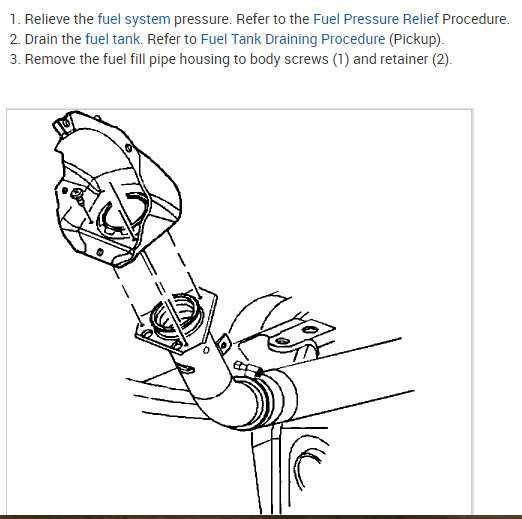 1. Relieve the fuel system pressure. Refer to the Fuel Pressure Relief Procedure.
2. Drain the fuel tank. Refer to Fuel Tank Draining Procedure (Pickup).
3. Remove the fuel fill pipe housing to body screws (1) and retainer (2).