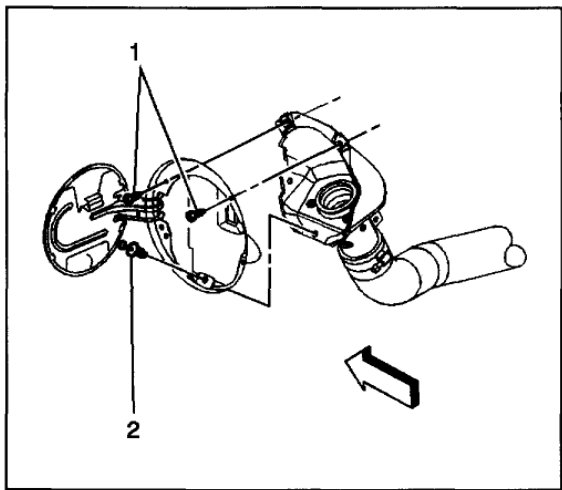 1

2